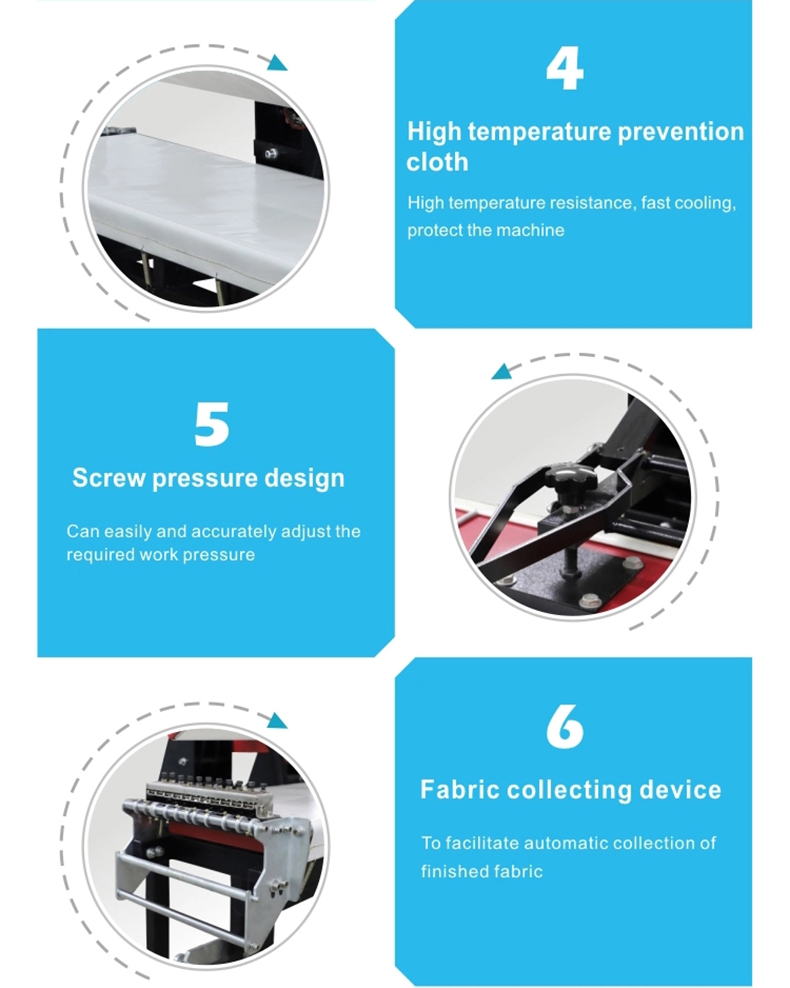 4

High temperature prevention cloth

High temperature resistance, fast cooling, protect the machine

5

Screw pressure design

Can easily and accurately adjust the required work pressure

6

Fabric collecting device

To facilitate automatic collection of finished fabric